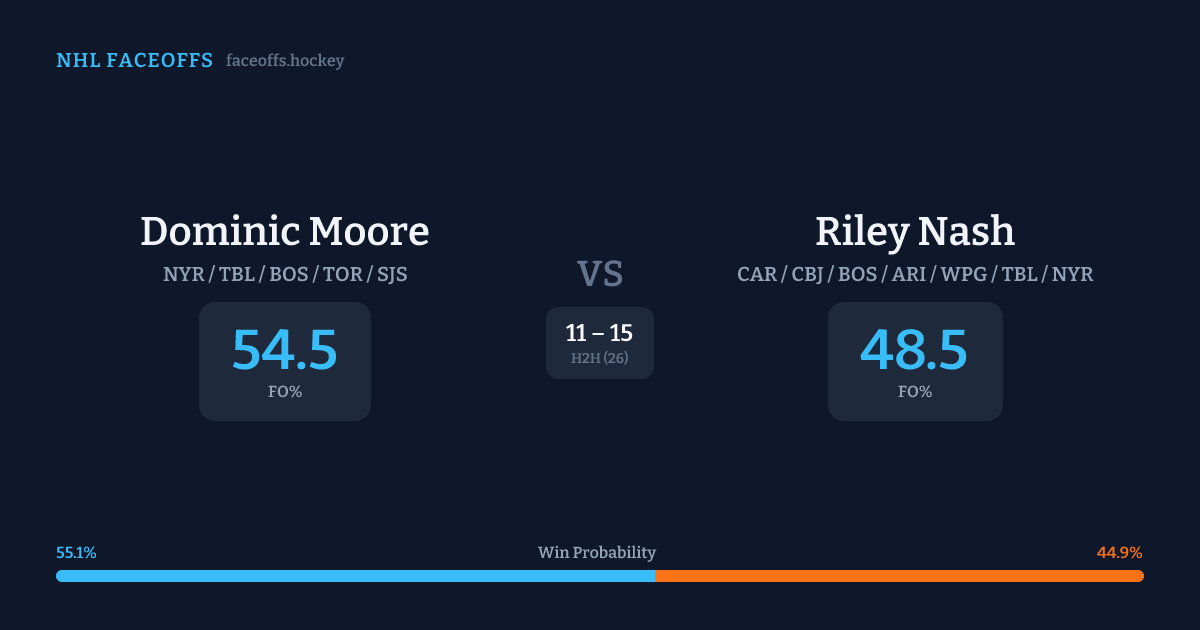 NHL FACEOFFS faceoffs.hockey

Dominic Moore
NYR / TBL / BOS / TOR / SJS

54.5
FO%

VS

11 – 15
H2H (26)

Riley Nash
CAR / CBJ / BOS / ARI / WPG / TBL / NYR

48.5
FO%

55.1%
Win Probability
44.9%