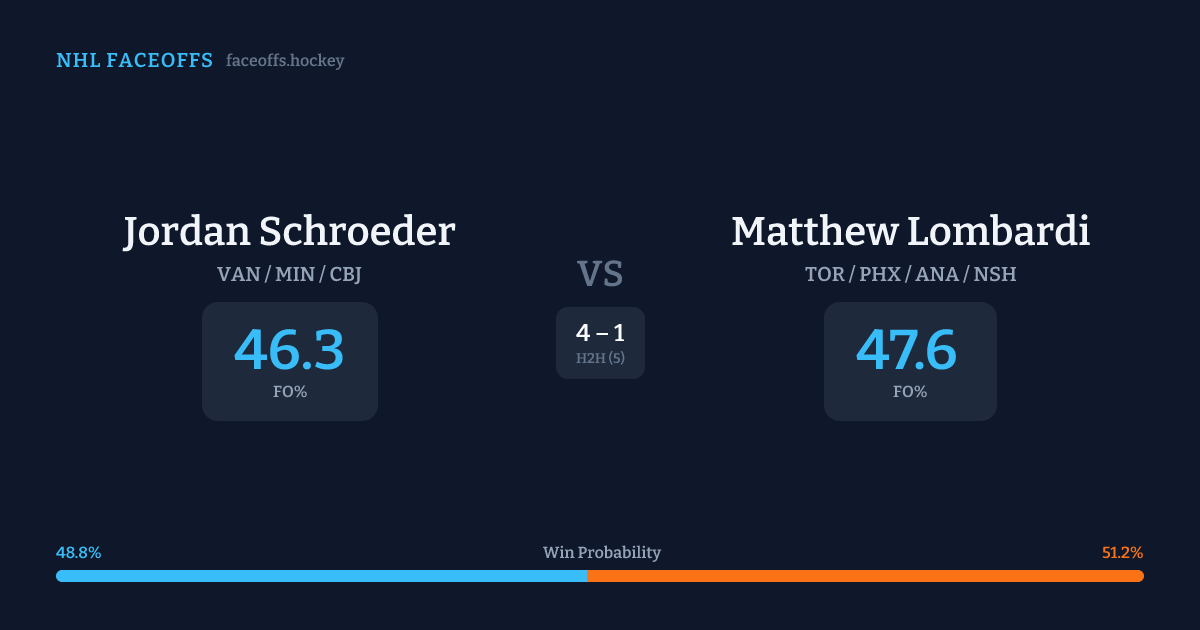 NHL FACEOFFS faceoffs.hockey

Jordan Schroeder
VAN / MIN / CBJ

46.3
FO%

VS

4 – 1
H2H (5)

Matthew Lombardi
TOR / PHX / ANA / NSH

47.6
FO%

48.8%
Win Probability
51.2%