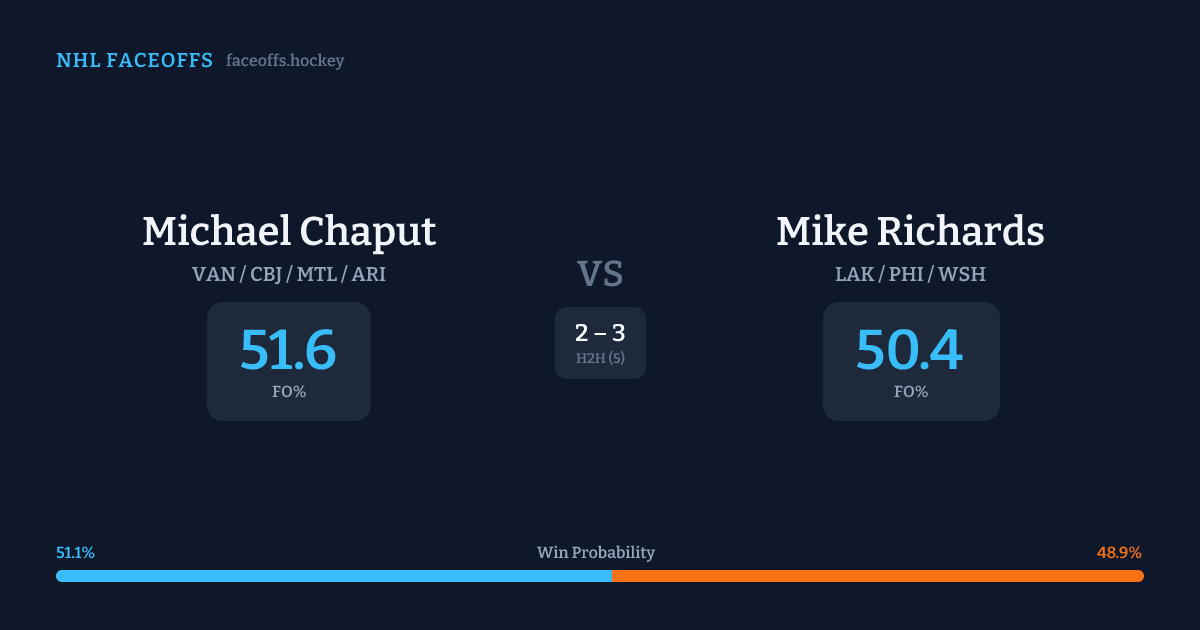 NHL FACEOFFS faceoffs.hockey

Michael Chaput
VAN / CBJ / MTL / ARI

51.6
FO%

VS

2 – 3
H2H (5)

Mike Richards
LAK / PHI / WSH

50.4
FO%

51.1% Win Probability 48.9%