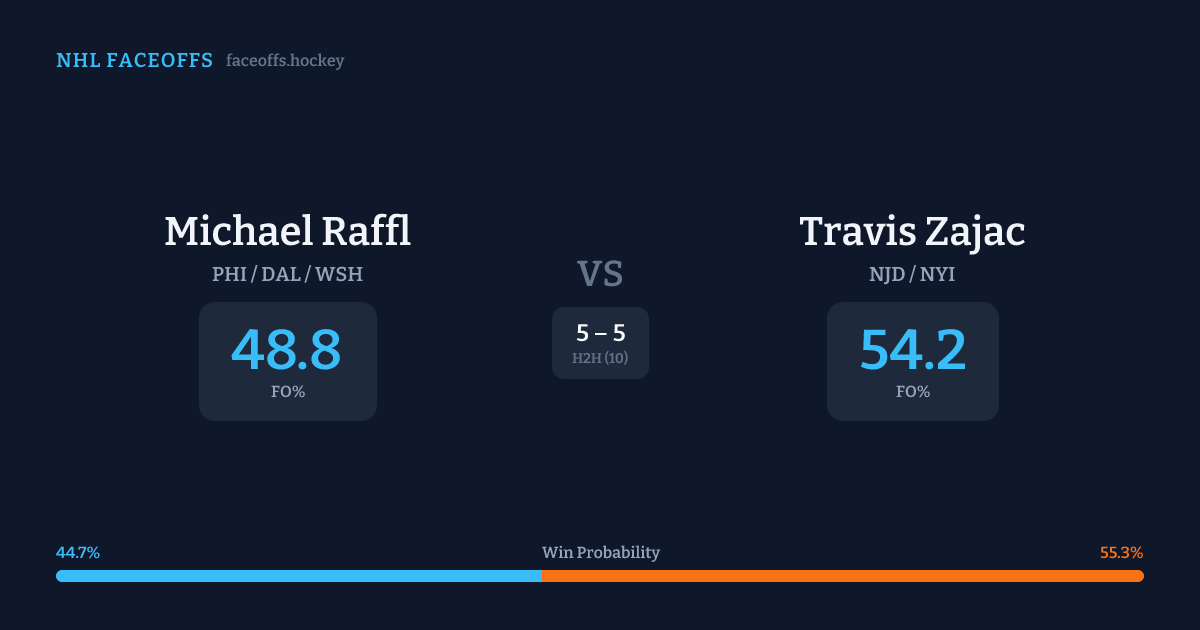 NHL FACEOFFS faceoffs.hockey

Michael Raffl
PHI / DAL / WSH

48.8
FO%

VS

5 – 5
H2H (10)

Travis Zajac
NJD / NYI

54.2
FO%

44.7%
Win Probability
55.3%