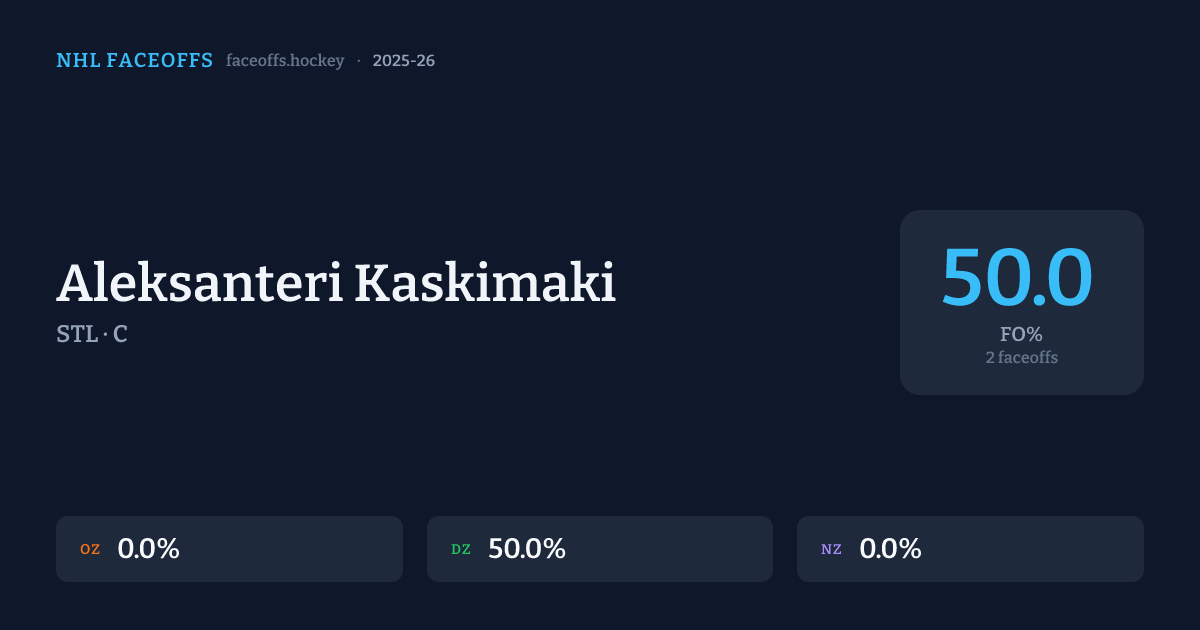 NHL FACEOFFS faceoffs.hockey · 2025-26

Aleksanteri Kaskimaki

STL · C

50.0

FO%

2 faceoffs

OZ 0.0%

DZ 50.0%

NZ 0.0%