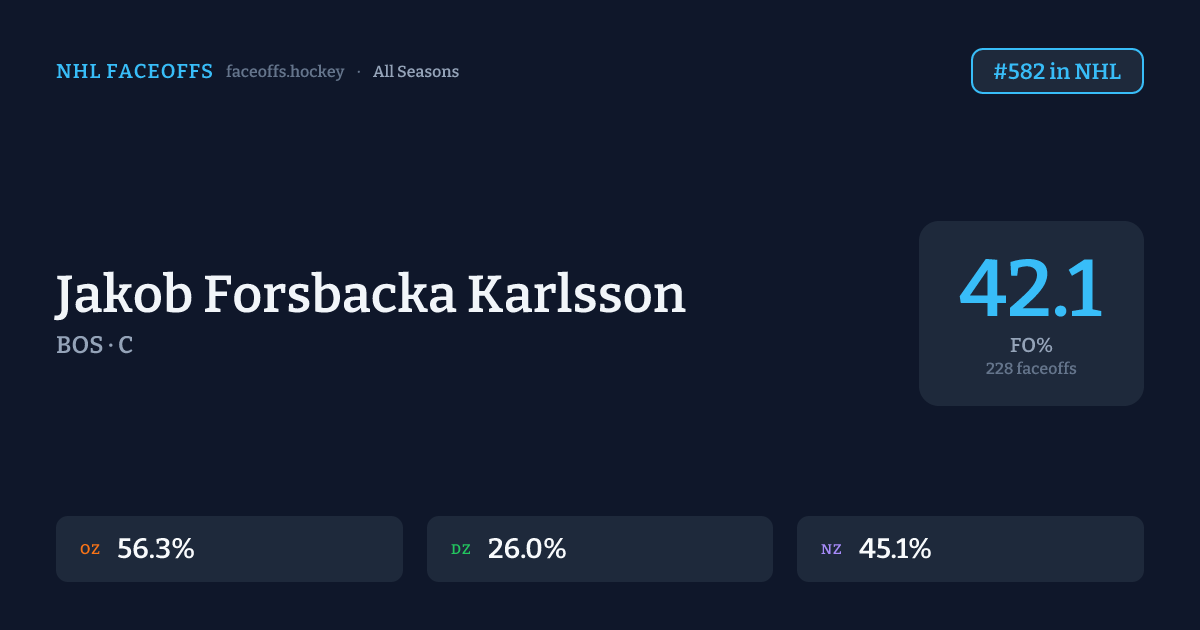 NHL FACEOFFS faceoffs.hockey · All Seasons

#582 in NHL

Jakob Forsbacka Karlsson
BOS · C

42.1
FO%
228 faceoffs

OZ 56.3%

DZ 26.0%

NZ 45.1%