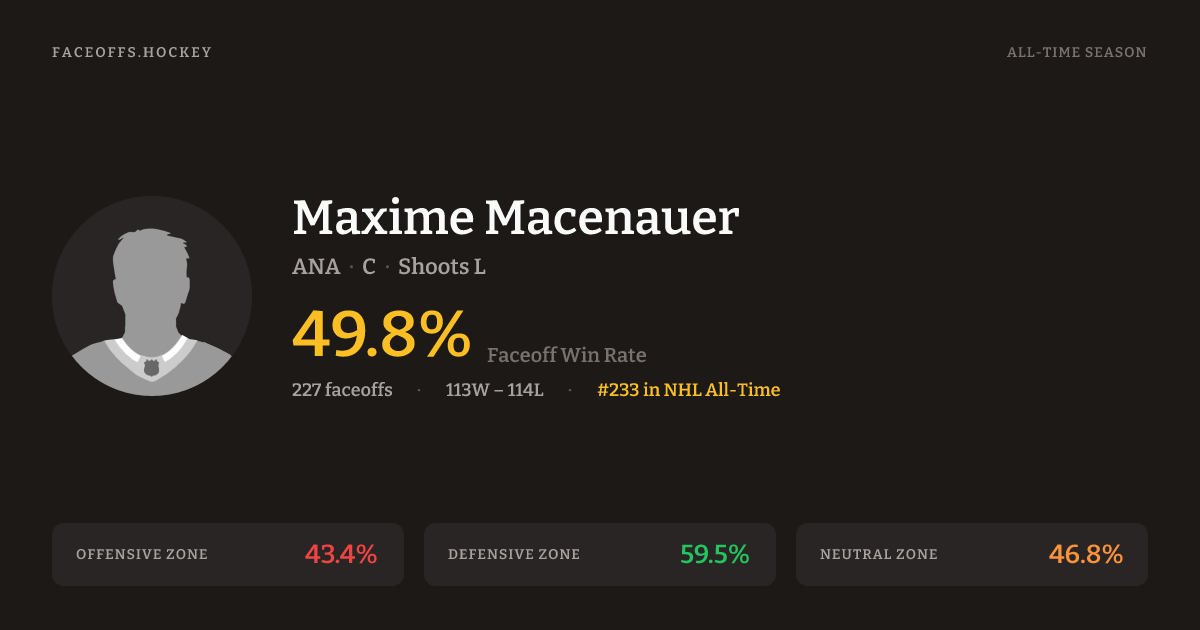 FACEOFFS.HOCKEY

ALL-TIME SEASON

Maxime Macenauer

ANA · C · Shoots L

49.8%

Faceoff Win Rate

227 faceoffs · 113W – 114L · #233 in NHL All-Time

OFFENSIVE ZONE 43.4%

DEFENSIVE ZONE 59.5%

NEUTRAL ZONE 46.8%