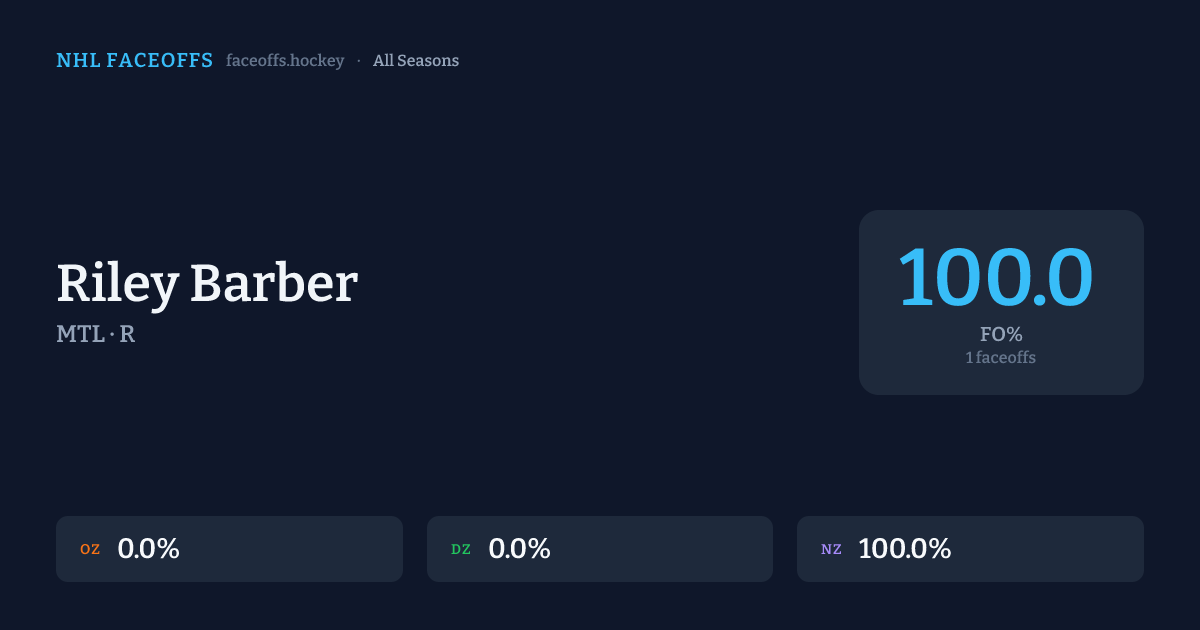 NHL FACEOFFS faceoffs.hockey · All Seasons

Riley Barber

MTL · R

100.0

FO%

1 faceoffs

OZ 0.0%

DZ 0.0%

NZ 100.0%