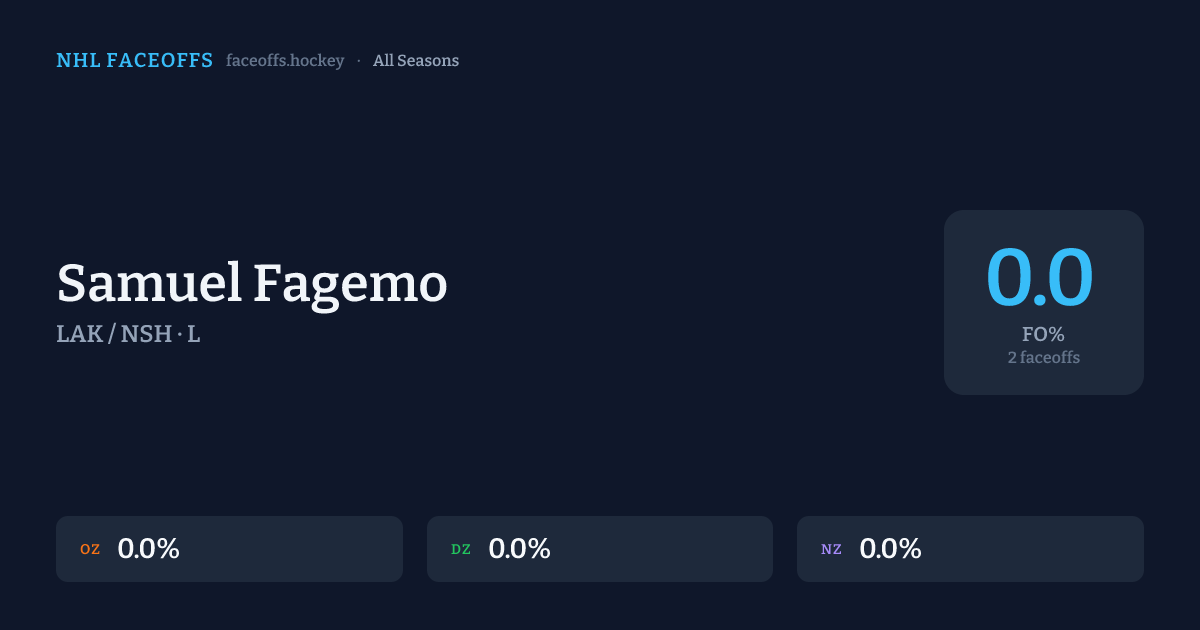 NHL FACEOFFS faceoffs.hockey · All Seasons

Samuel Fagemo
LAK / NSH · L

0.0
FO%
2 faceoffs

OZ 0.0%

DZ 0.0%

NZ 0.0%